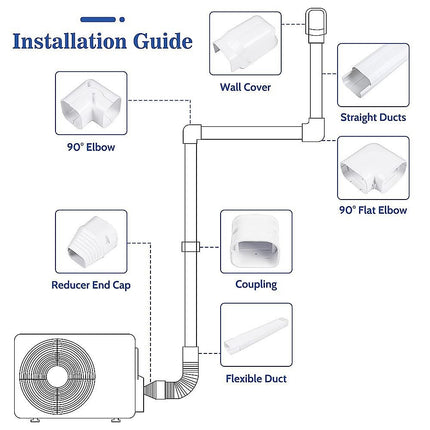 Installation Guide

Wall Cover

Straight Ducts

90° Elbow

90° Flat Elbow

Reducer End Cap

Coupling

Flexible Duct