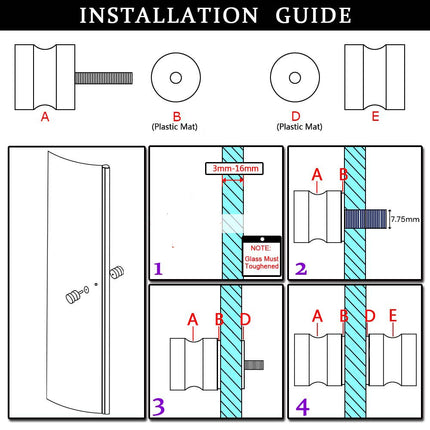 INSTALLATION GUIDE

A

B
(Plastic Mat)

D
(Plastic Mat)

E

3mm-16mm

NOTE:
Glass Must Toughened

1

A B

7.75mm

2

A B D

3

A B D E

4