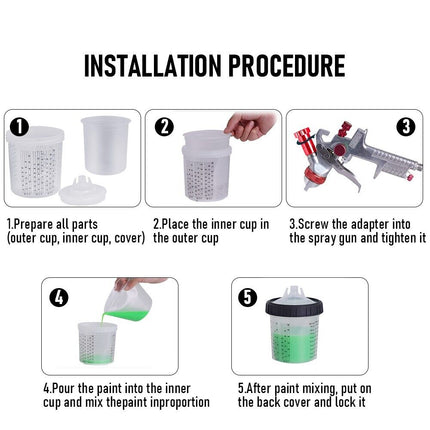 INSTALLATION PROCEDURE

1

1.Prepare all parts
(outer cup, inner cup, cover)

2

2.Place the inner cup in the outer cup

3

3.Screw the adapter into the spray gun and tighten it

4

4.Pour the paint into the inner cup and mix thepaint inproportion

5

5.After paint mixing, put on the back cover and lock it