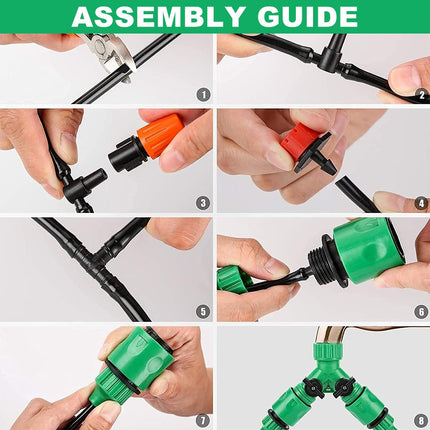 ASSEMBLY GUIDE

1

2

3

4

5

6

7

8