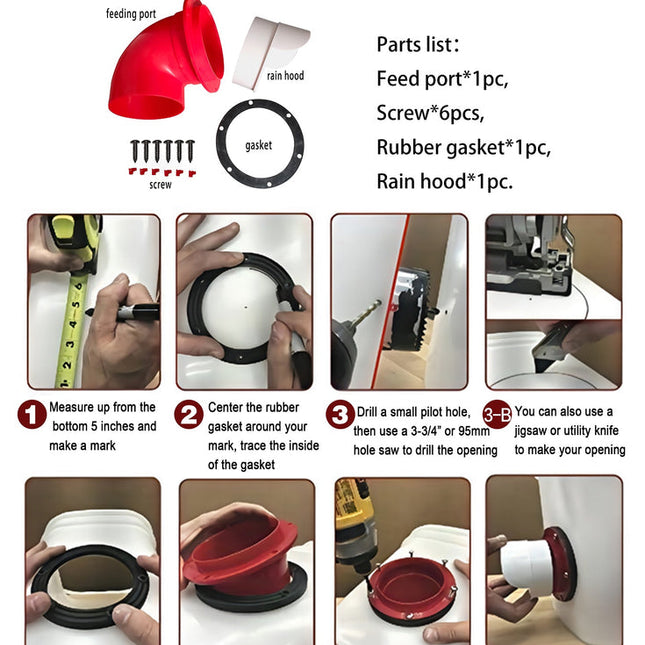 feeding port

rain hood

gasket

screw

Parts list:
Feed port*1pc,
Screw*6pcs,
Rubber gasket*1pc,
Rain hood*1pc.

6
5
4
3
2

1 Measure up from the bottom 5 inches and make a mark

2 Center the rubber gasket around your mark, trace the inside of the gasket

3 Drill a small pilot hole, then use a 3-3/4" or 95mm hole saw to drill the opening

3-B You can also use a jigsaw or utility knife to make your opening